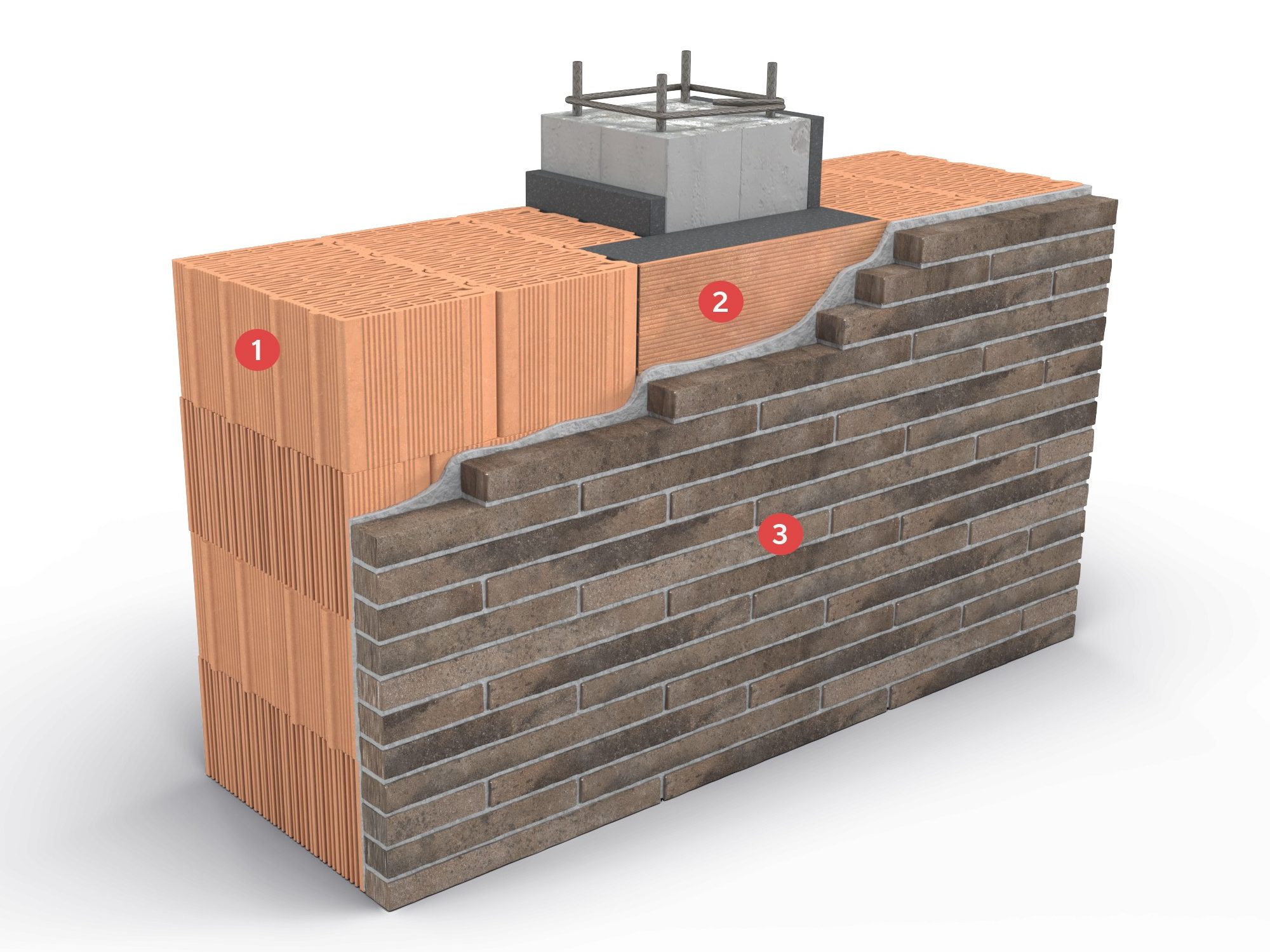 1

2

3